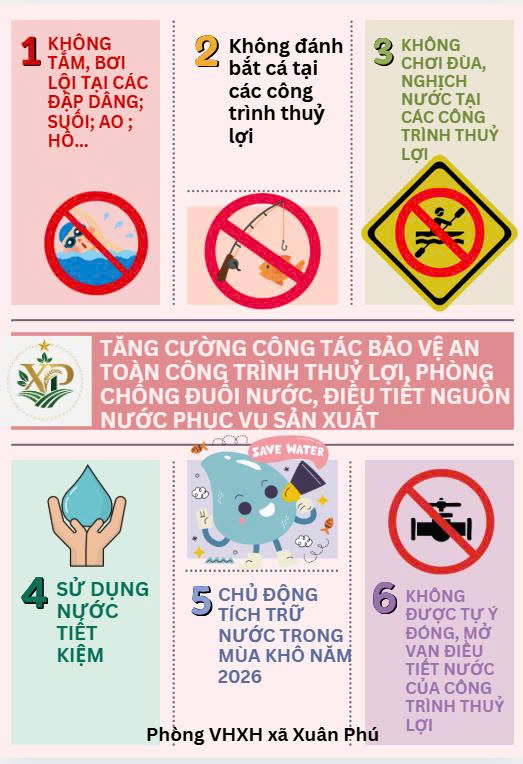 1 KHÔNG TẮM, BƠI LỘI TẠI CÁC ĐẬP DÂNG; SUỐI; AO ; HỒ...

2 Không đánh bắt cá tại các công trình thuỷ lợi

3 KHÔNG CHƠI ĐÙA, NGHỊCH NƯỚC TẠI CÁC CÔNG TRÌNH THUỶ LỢI

XP

TĂNG CƯỜNG CÔNG TÁC BẢO VỆ AN TOÀN CÔNG TRÌNH THUỶ LỢI, PHÒNG CHỐNG ĐUỐI NƯỚC, ĐIỀU TIẾT NGUỒN NƯỚC PHỤC VỤ SẢN XUẤT

SAVE WATER

4 SỬ DỤNG NƯỚC TIẾT KIỆM

5 CHỦ ĐỘNG TÍCH TRỮ NƯỚC TRONG MÙA KHÔ NĂM 2026

6 KHÔNG ĐƯỢC TỰ Ý ĐÓNG, MỞ VAN ĐIỀU TIẾT NƯỚC CỦA CÔNG TRÌNH THUỶ LỢI

Phòng VHXH xã Xuân Phú